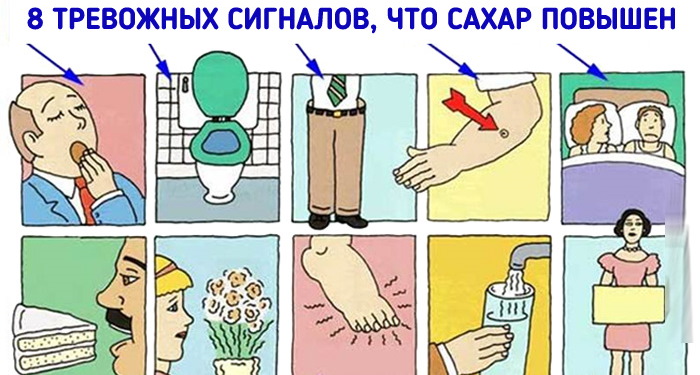 8 ТРЕВОЖНЫХ СИГНАЛОВ, ЧТО САХАР ПОВЫШЕН