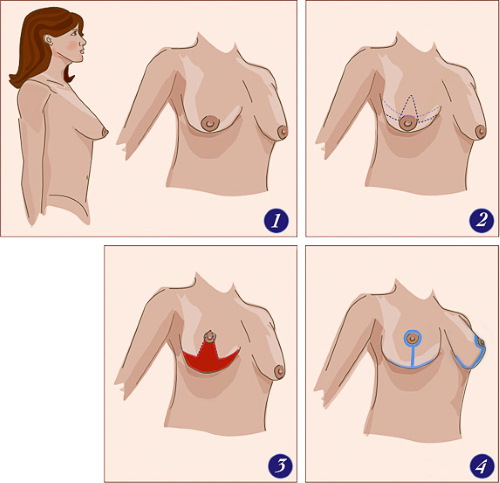 1

2

3

4