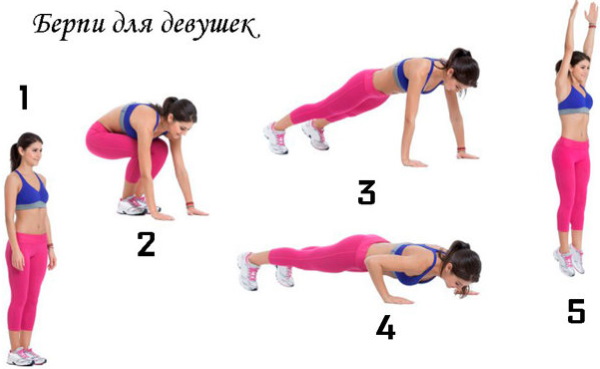 Берпи для девушек

1

2

3

4

5