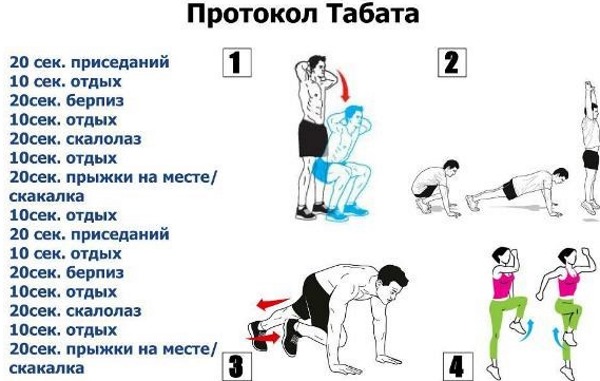 Протокол Табата

20 сек. приседаний
10 сек. отдых
20сек. берпиз
10сек. отдых
20сек. скалолаз
10сек. отдых
20сек. прыжки на месте/ скакалка
10сек. отдых
20 сек. приседаний
10 сек. отдых
20сек. берпиз
10сек. отдых
20сек. скалолаз
10сек. отдых
20сек. прыжки на месте/ скакалка

1

2

3

4