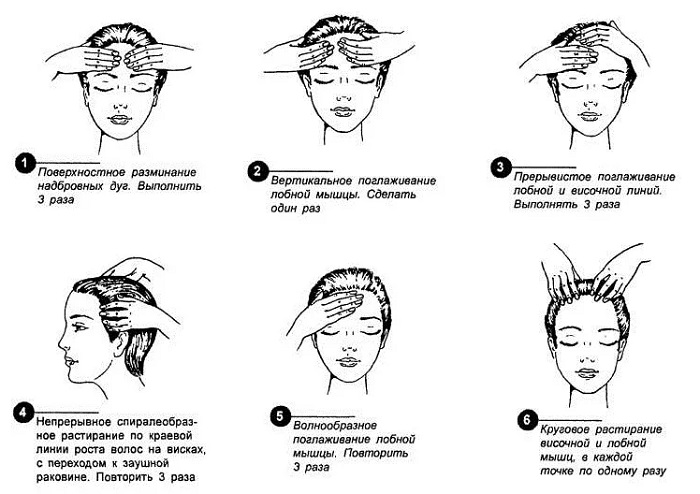 1
Поверхностное разминание надбровных дуг. Выполнить 3 раза

2
Вертикальное поглаживание лобной мышцы. Сделать один раз

3
Прерывистое поглаживание лобной и височной линий. Выполнять 3 раза

4
Непрерывное спиралеобразное растирание по краевой линии роста волос на висках, с переходом к заушной раковине. Повторить 3 раза

5
Волнообразное поглаживание лобной мышцы. Повторить 3 раза

6
Круговое растирание височной и лобной мышц, в каждой точке по одному разу