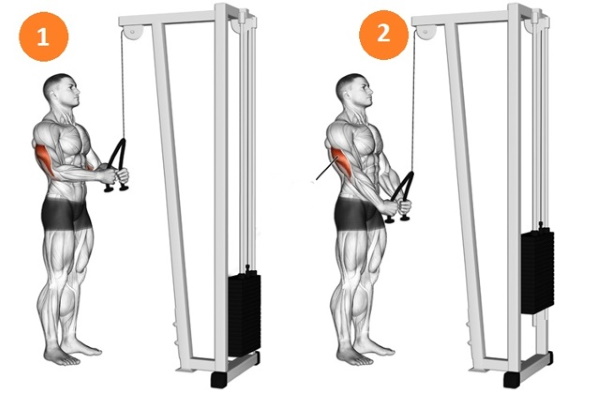 1

2