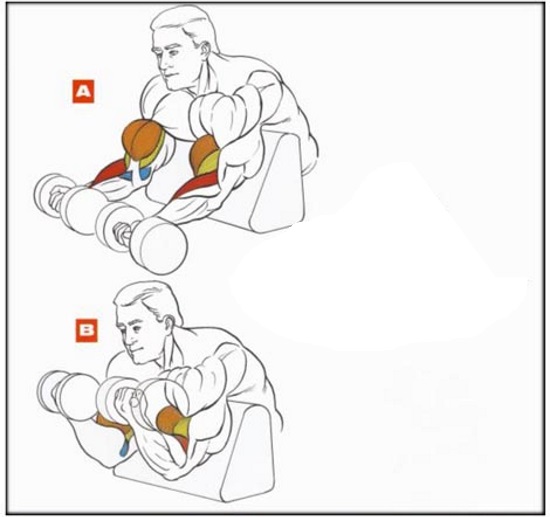 A

B