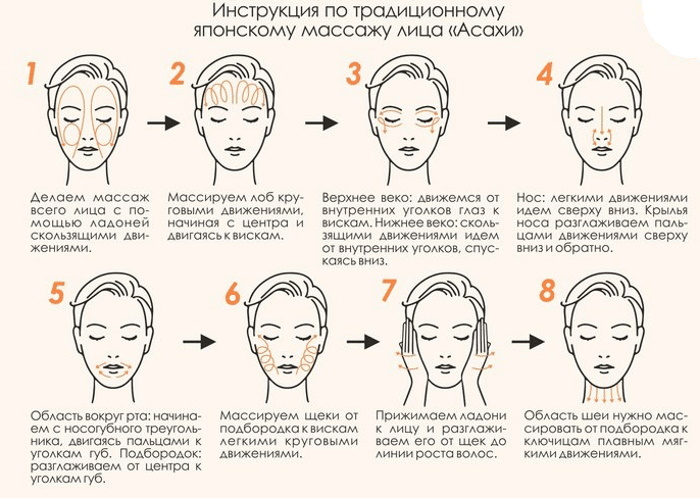 Инструкция по традиционному японскому массажу лица «Асахи»

1

Делаем массаж всего лица с помощью ладоней скользящими движениями.

2

Массируем лоб круговыми движениями, начиная с центра и двигаясь к вискам.

3

Верхнее веко: движемся от внутренних уголков глаз к вискам. Нижнее веко: скользящими движениями идем от внутренних уголков, спускаясь вниз.

4

Нос: легкими движениями идем сверху вниз. Крылья носа разглаживаем пальцами движениями сверху вниз и обратно.

5

Область вокруг рта: начинаем с носогубного треугольника, двигаясь пальцами к уголкам губ. Подбородок: разглаживаем от центра к уголкам губ.

6

Массируем щеки от подбородка к вискам легкими круговыми движениями.

7

Прижимаем ладони к лицу и разглаживаем его от щек до линии роста волос.

8

Область шеи нужно массировать от подбородка к ключицам плавным мягкими движениями.