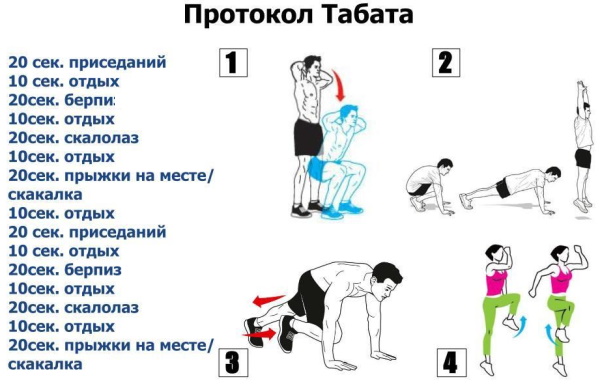 Протокол Табата

20 сек. приседаний
10 сек. отдых
20сек. берпи:
10сек. отдых
20сек. скалолаз
10сек. отдых
20сек. прыжки на месте/ скакалка
10сек. отдых
20 сек. приседаний
10 сек. отдых
20сек. берпиз
10сек. отдых
20сек. скалолаз
10сек. отдых
20сек. прыжки на месте/ скакалка

1

2

3

4