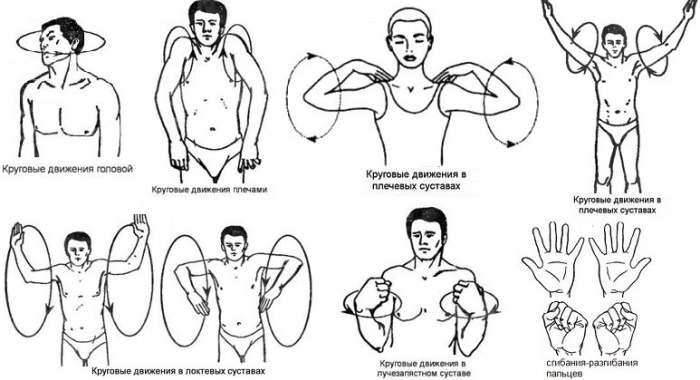 Круговые движения головой

Круговые движения плечами

Круговые движения в плечевых суставах

Круговые движения в плечевых суставах

Круговые движения в локтевых суставах

Круговые движения в лучезапястном суставе

сгибания-разгибания пальцев