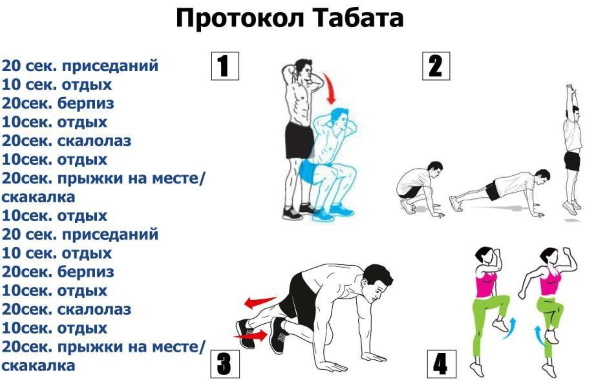 Протокол Табата

20 сек. приседаний
10 сек. отдых
20сек. берпиз
10сек. отдых
20сек. скалолаз
10сек. отдых
20сек. прыжки на месте/ скакалка
10сек. отдых
20 сек. приседаний
10 сек. отдых
20сек. берпиз
10сек. отдых
20сек. скалолаз
10сек. отдых
20сек. прыжки на месте/ скакалка

1

2

3

4