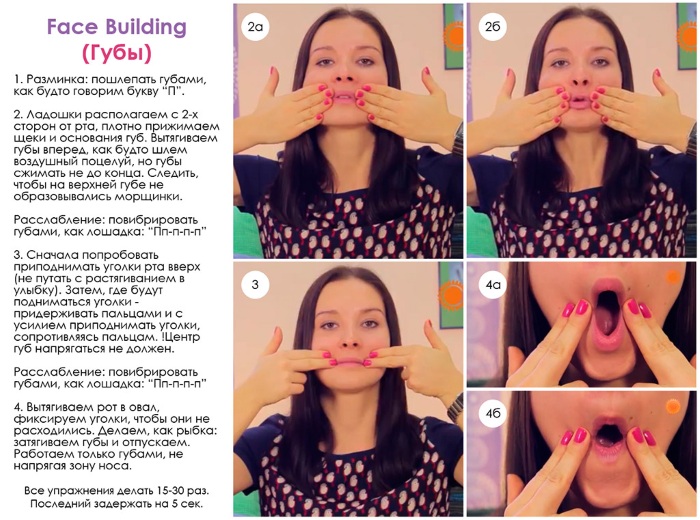 Face Building
(Губы)

1. Разминка: пошлепать губами, как будто говорим букву "П".

2. Ладошки располагаем с 2-х сторон от рта, плотно прижимаем щеки и основания губ. Вытягиваем губы вперед, как будто шлем воздушный поцелуй, но губы сжимать не до конца. Следить, чтобы на верхней губе не образовывались морщинки.

Расслабление: повибрировать губами, как лошадка: "Пп-п-п-п"

3. Сначала попробовать приподнимать уголки рта вверх (не путать с растягиванием в улыбку). Затем, где будут подниматься уголки - придерживать пальцами и с усилием приподнимать уголки, сопротивляясь пальцам. !Центр губ напрягаться не должен.

Расслабление: повибрировать губами, как лошадка: "Пп-п-п-п"

4. Вытягиваем рот в овал, фиксируем уголки, чтобы они не расходились. Делаем, как рыбка: затягиваем губы и отпускаем. Работаем только губами, не напрягая зону носа.

Все упражнения делать 15-30 раз. Последний задержать на 5 сек.

2а

2б

3

4а

4б