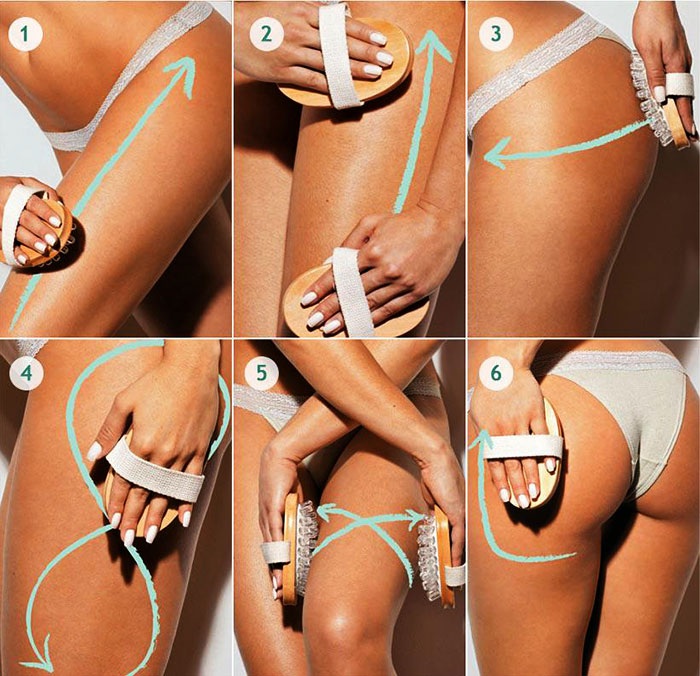 1
2
3
4
5
6