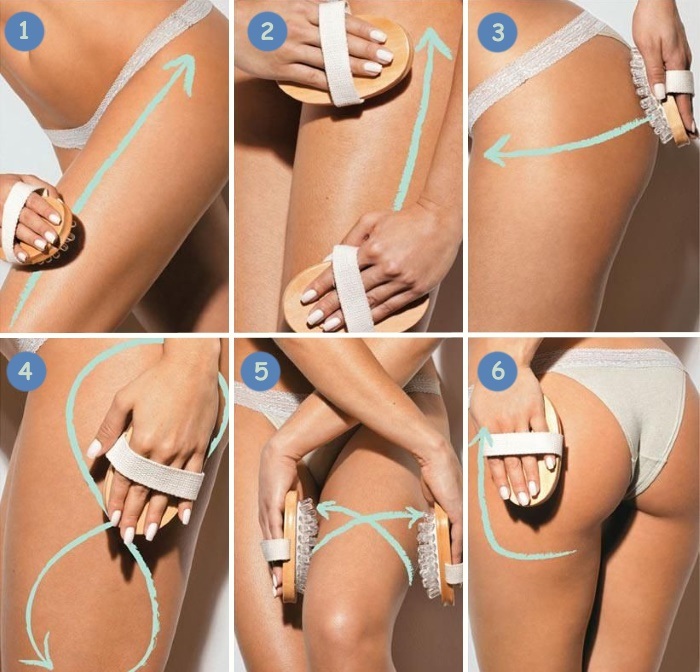 1

2

3

4

5

6