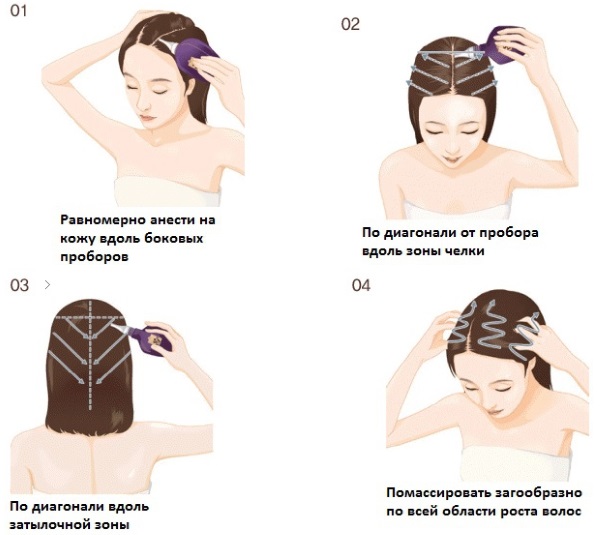 01

Равномерно анести на кожу вдоль боковых проборов

02

По диагонали от пробора вдоль зоны челки

03 >

По диагонали вдоль затылочной зоны

04

Помассировать загообразно по всей области роста волос