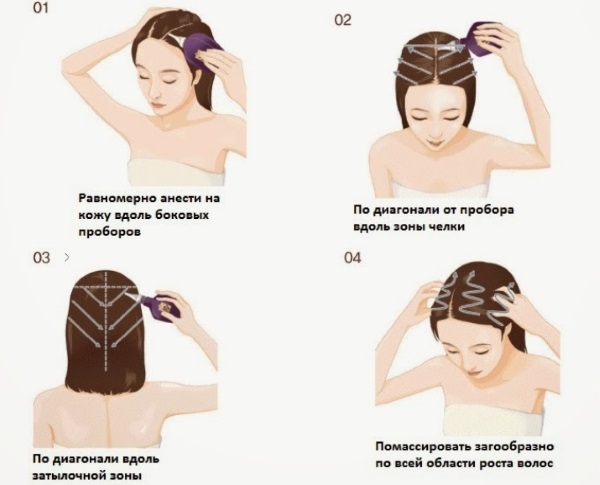 01

Равномерно анести на кожу вдоль боковых проборов

02

По диагонали от пробора вдоль зоны челки

03 >

По диагонали вдоль затылочной зоны

04

Помассировать загообразно по всей области роста волос