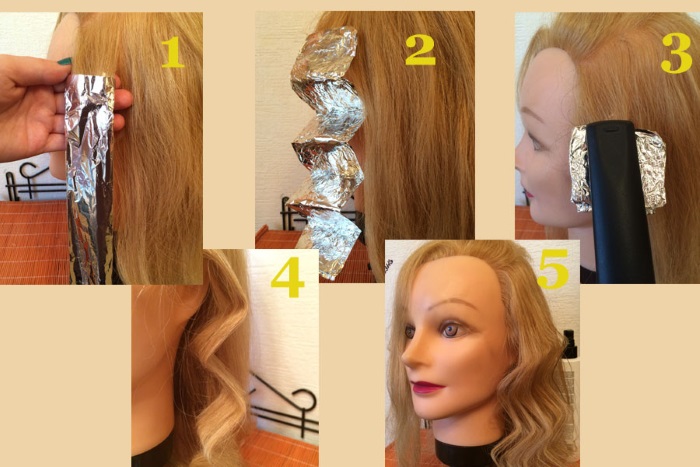 1
2
3
4
5