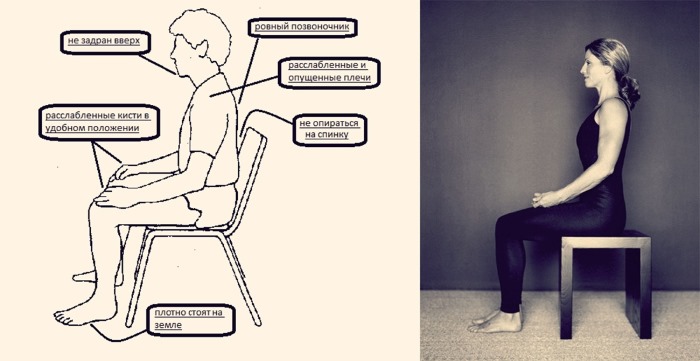 не задран вверх

ровный позвоночник

расслабленные и опущенные плечи

расслабленные кисти в удобном положении

не опираться на спинку

плотно стоят на земле