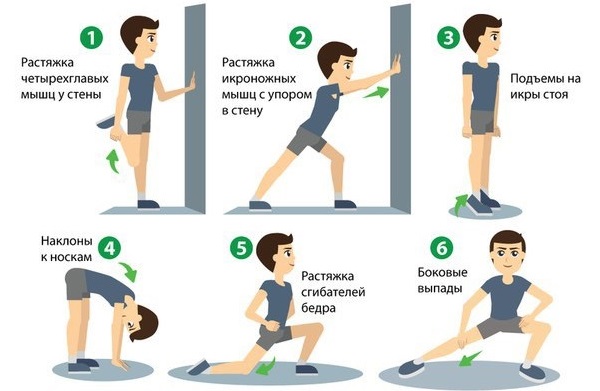 1
Растяжка четырехглавых мышц у стены

2
Растяжка икроножных мышц с упором в стену

3
Подъемы на икры стоя

Наклоны к носкам
4

5
Растяжка сгибателей бедра

6
Боковые выпады