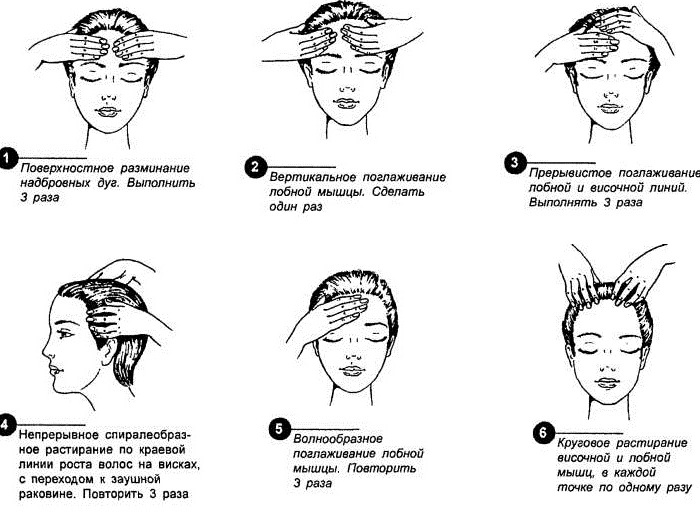 1
Поверхностное разминание надбровных дуг. Выполнить 3 раза

2
Вертикальное поглаживание лобной мышцы. Сделать один раз

3
Прерывистое поглаживание лобной и височной линий. Выполнять 3 раза

4
Непрерывное спиралеобразное растирание по краевой линии роста волос на висках, с переходом к заушной раковине. Повторить 3 раза

5
Волнообразное поглаживание лобной мышцы. Повторить 3 раза

6
Круговое растирание височной и лобной мышц, в каждой точке по одному разу