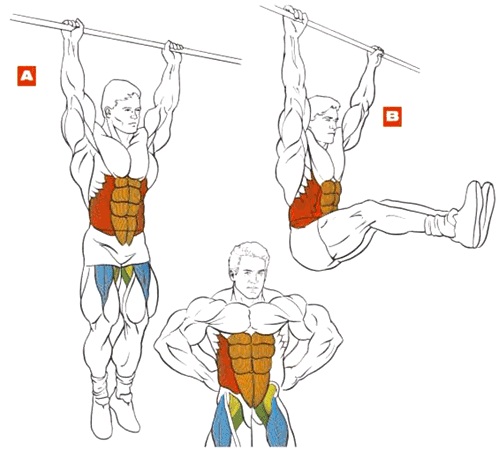 A

B