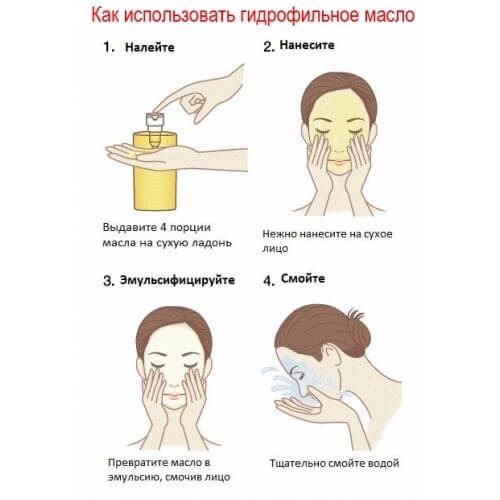 Как использовать гидрофильное масло

1. Налейте

Выдавите 4 порции масла на сухую ладонь

2. Нанесите

Нежно нанесите на сухое лицо

3. Эмульсифицируйте

Превратите масло в эмульсию, смочив лицо

4. Смойте

Тщательно смойте водой