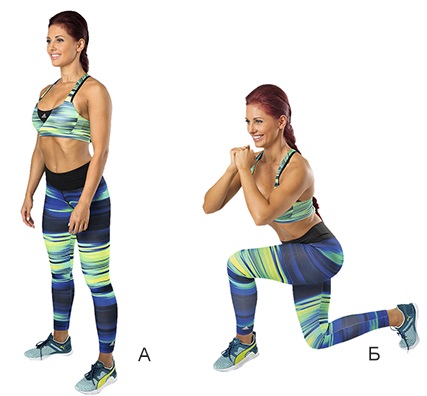 А

Б