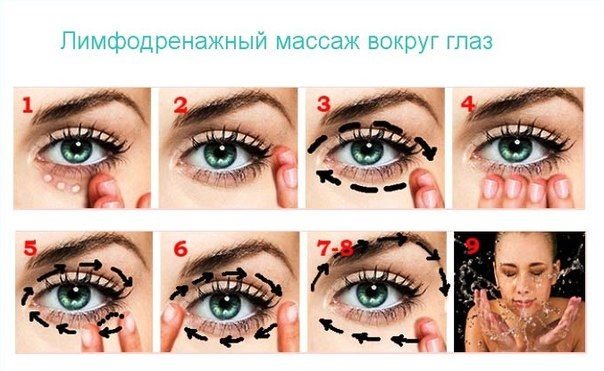 Лимфодренажный массаж вокруг глаз

1

2

3

4

5

6

7-8

9