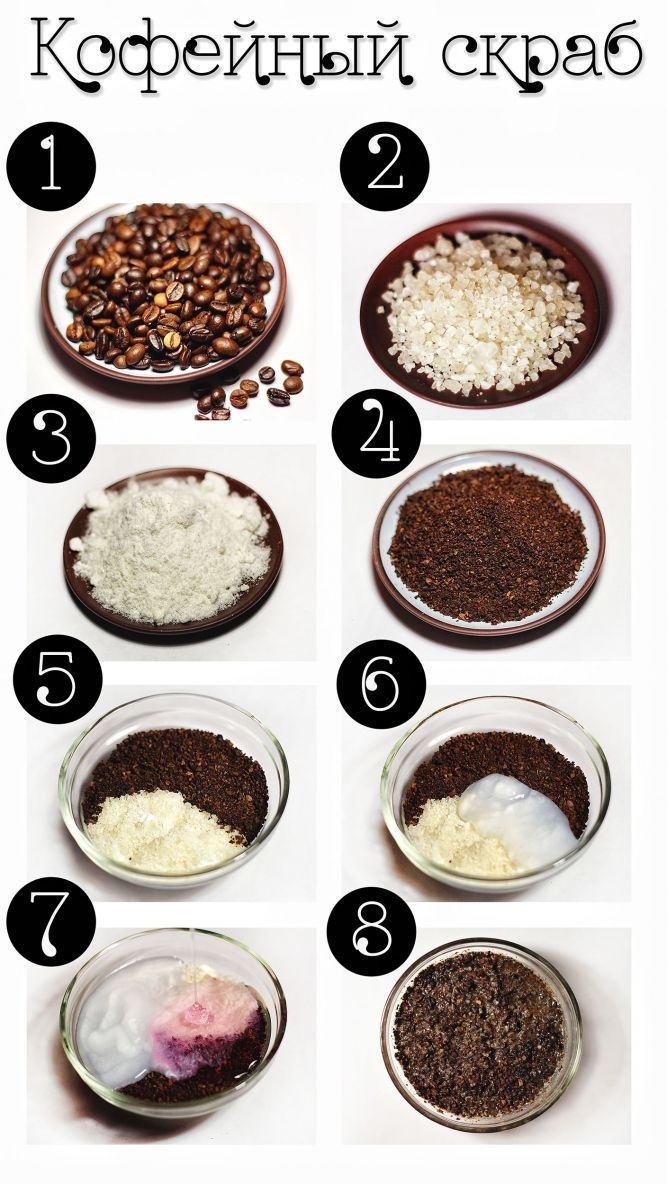 Кофейный скраб

1

2

3

4

5

6

7

8