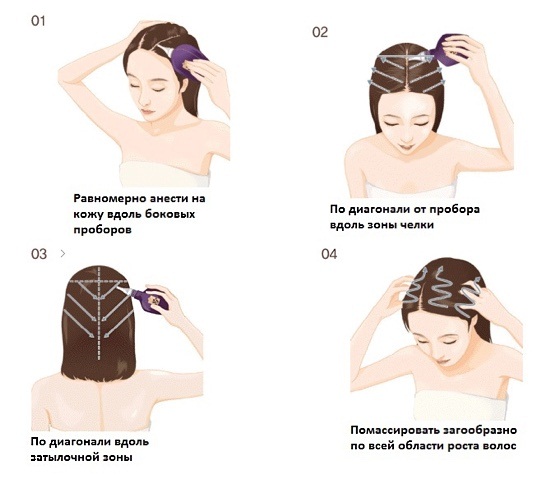 01

Равномерно анести на кожу вдоль боковых проборов

02

По диагонали от пробора вдоль зоны челки

03 >

По диагонали вдоль затылочной зоны

04

Помассировать загообразно по всей области роста волос