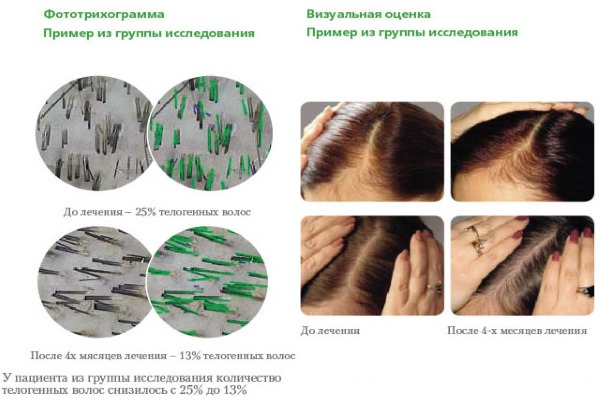 Фототрихограмма
Пример из группы исследования

До лечения – 25% телогенных волос

После 4х мясяцев лечения – 13% телогенных волос

У пациента из группы исследования количество телогенных волос снизилось с 25% до 13%

Визуальная оценка
Пример из группы исследования

До лечения

После 4-х месяцев лечения