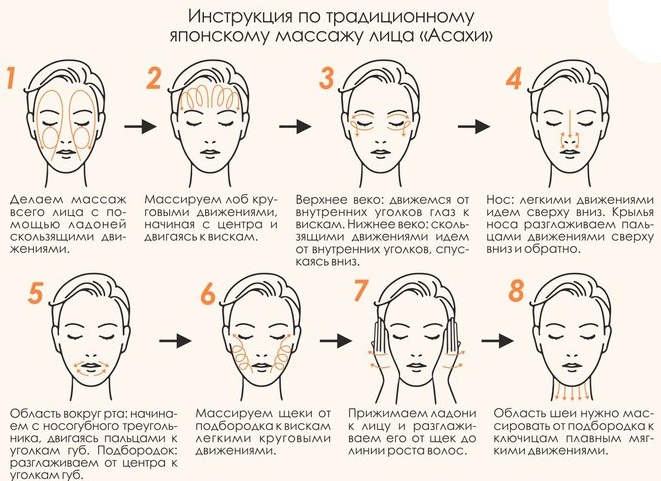 Инструкция по традиционному японскому массажу лица «Асахи»

1

Делаем массаж всего лица с помощью ладоней скользящими движениями.

2

Массируем лоб круговыми движениями, начиная с центра и двигаясь к вискам.

3

Верхнее веко: движемся от внутренних уголков глаз к вискам. Нижнее веко: скользящими движениями идем от внутренних уголков, спускаясь вниз.

4

Нос: легкими движениями идем сверху вниз. Крылья носа разглаживаем пальцами движениями сверху вниз и обратно.

5

Область вокруг рта: начинаем с носогубного треугольника, двигаясь пальцами к уголкам губ. Подбородок: разглаживаем от центра к уголкам губ.

6

Массируем щеки от подбородка к вискам легкими круговыми движениями.

7

Прижимаем ладони к лицу и разглаживаем его от щек до линии роста волос.

8

Область шеи нужно массировать от подбородка к ключицам плавным мягкими движениями.