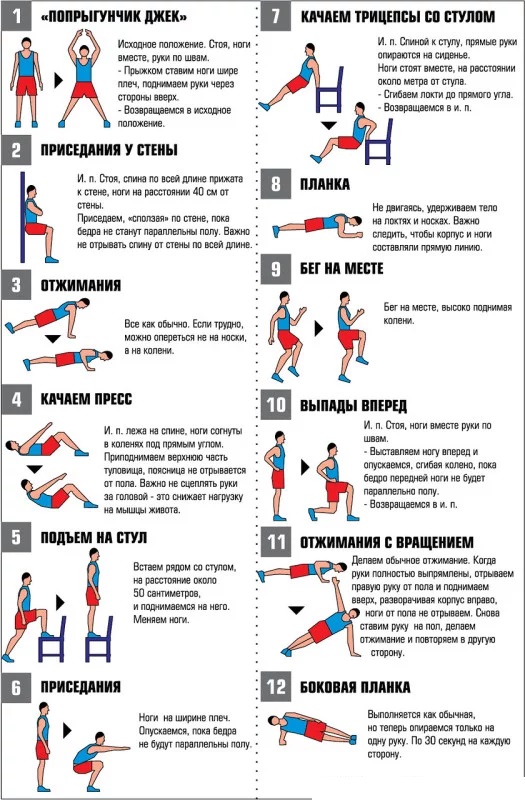 1 «ПОПРЫГУНЧИК ДЖЕК»

Исходное положение. Стоя, ноги вместе, руки по швам.
- Прыжком ставим ноги шире плеч, поднимаем руки через стороны вверх.
- Возвращаемся в исходное положение.

2 ПРИСЕДАНИЯ У СТЕНЫ

И. п. Стоя, спина по всей длине прижата к стене, ноги на расстоянии 40 см от стены.
Приседаем, «сползая» по стене, пока бедра не станут параллельны полу. Важно не отрывать спину от стены по всей длине.

3 ОТЖИМАНИЯ

Все как обычно. Если трудно, можно опереться не на носки, а на колени.

4 КАЧАЕМ ПРЕСС

И. п. лежа на спине, ноги согнуты в коленях под прямым углом. Приподнимаем верхнюю часть туловища, поясница не отрывается от пола. Важно не сцеплять руки за головой - это снижает нагрузку на мышцы живота.

5 ПОДЪЕМ НА СТУЛ

Встаем рядом со стулом, на расстояние около 50 сантиметров, и поднимаемся на него. Меняем ноги.

6 ПРИСЕДАНИЯ

Ноги на ширине плеч. Опускаемся, пока бедра не будут параллельны полу.

7 КАЧАЕМ ТРИЦЕПСЫ СО СТУЛОМ

И. п. Спиной к стулу, прямые руки опираются на сиденье. Ноги стоят вместе, на расстоянии около метра от стула.
- Сгибаем локти до прямого угла.
- Возвращаемся в и. п.

8 ПЛАНКА

Не двигаясь, удерживаем тело на локтях и носках. Важно следить, чтобы корпус и ноги составляли прямую линию.

9 БЕГ НА МЕСТЕ

Бег на месте, высоко поднимая колени.

10 ВЫПАДЫ ВПЕРЕД

И. п. Стоя, ноги вместе руки по швам.
- Выставляем ногу вперед и опускаемся, сгибая колено, пока бедро передней ноги не будет параллельно полу.
- Возвращаемся в и. п.

11 ОТЖИМАНИЯ С ВРАЩЕНИЕМ

Делаем обычное отжимание. Когда руки полностью выпрямлены, отрываем правую руку от пола и поднимаем вверх, разворачивая корпус вправо, ноги от пола не отрываем. Снова ставим руку на пол, делаем отжимание и повторяем в другую сторону.

12 БОКОВАЯ ПЛАНКА

Выполняется как обычная, но теперь опираемся только на одну руку. По 30 секунд на каждую сторону.