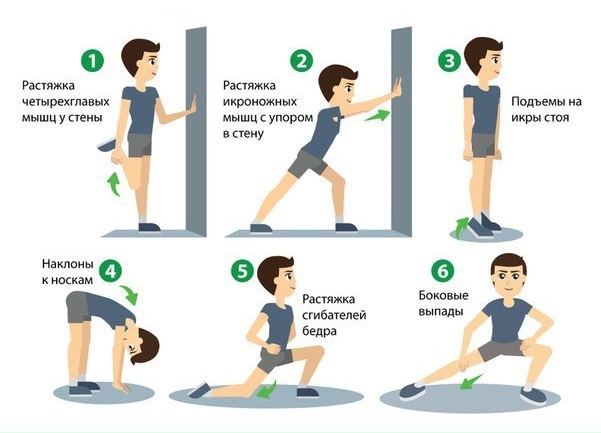 1
Растяжка четырехглавых мышц у стены

2
Растяжка икроножных мышц с упором в стену

3
Подъемы на икры стоя

4
Наклоны к носкам

5
Растяжка сгибателей бедра

6
Боковые выпады