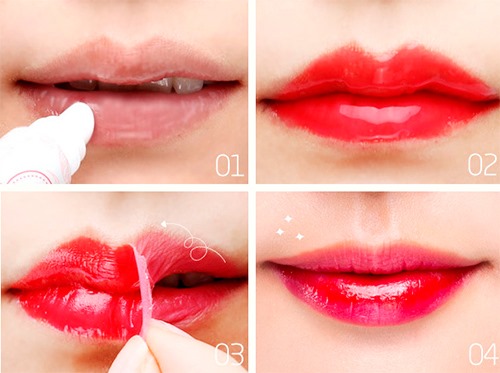 01

02

03

04