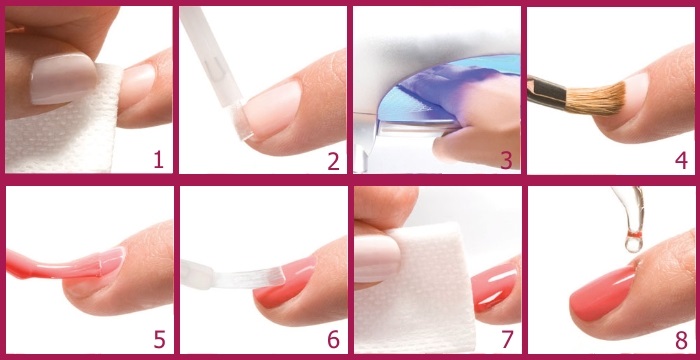 1
2
3
4
5
6
7
8