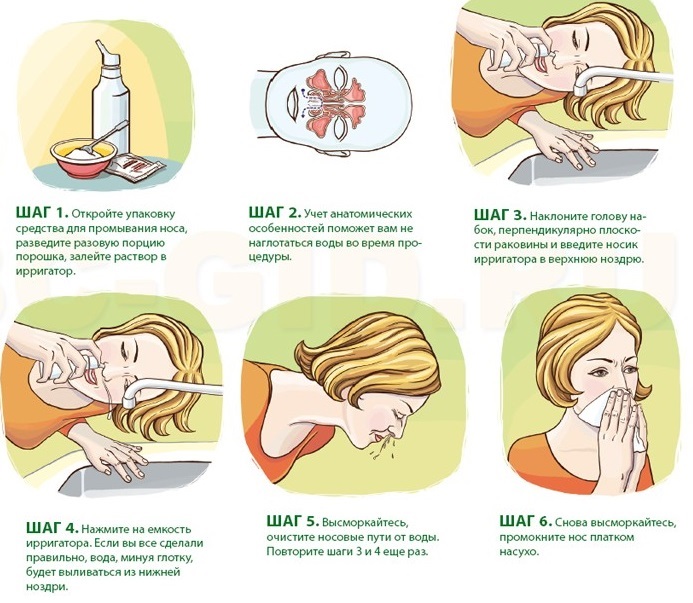 ШАГ 1. Откройте упаковку средства для промывания носа, разведите разовую порцию порошка, залейте раствор в ирригатор.

ШАГ 2. Учет анатомических особенностей поможет вам не наглотаться воды во время процедуры.

ШАГ 3. Наклоните голову набок, перпендикулярно плоскости раковины и введите носик ирригатора в верхнюю ноздрю.

ШАГ 4. Нажмите на емкость ирригатора. Если вы все сделали правильно, вода, минуя глотку, будет выливаться из нижней ноздри.

ШАГ 5. Высморкайтесь, очистите носовые пути от воды. Повторите шаги 3 и 4 еще раз.

ШАГ 6. Снова высморкайтесь, промокните нос платком насухо.