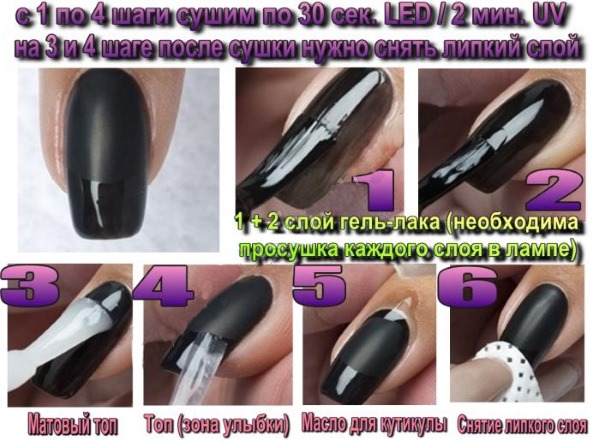 с 1 по 4 шаги сушим по 30 сек. LED / 2 мин. UV
на 3 и 4 шаге после сушки нужно снять липкий слой

1

2

1 + 2 слой гель-лака (необходима просушка каждого слоя в лампе)

3

4

5

6

Матовый топ

Топ (зона улыбки)

Масло для кутикулы

Снятие липкого слоя