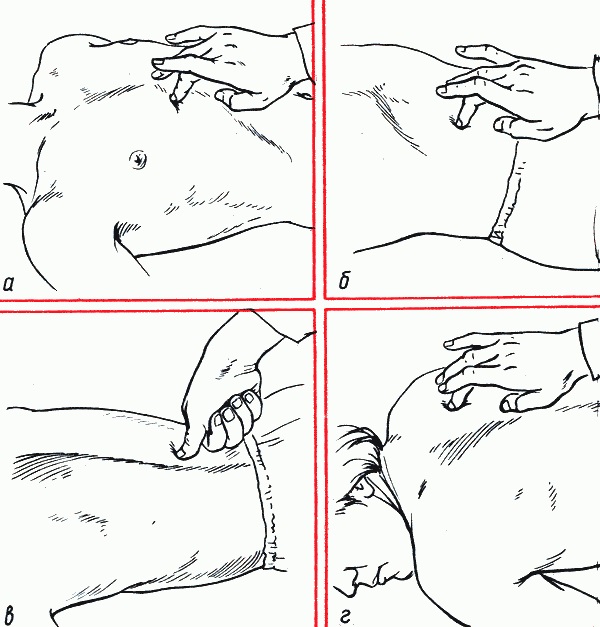 а

б

в

г