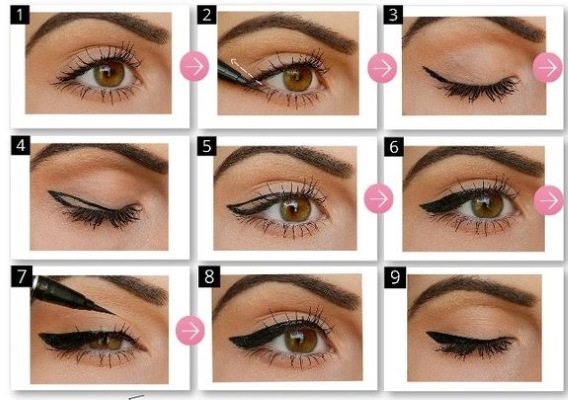 1
2
3
4
5
6
7
8
9