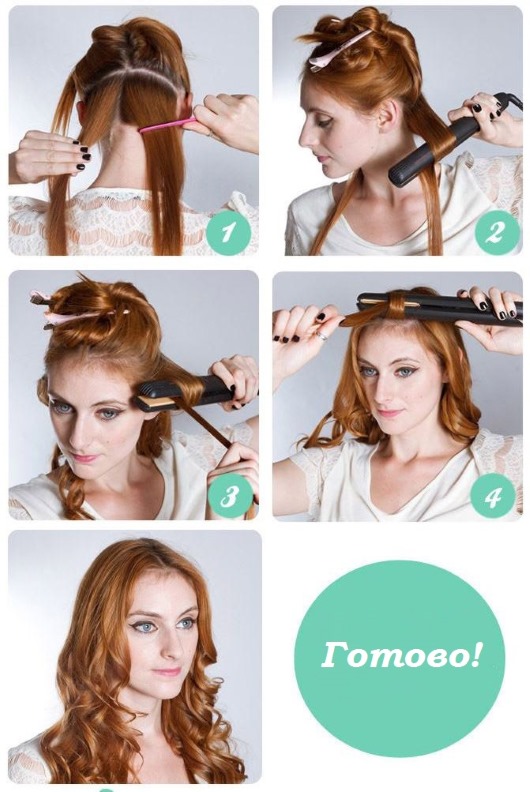 1

2

3

4

Готово!