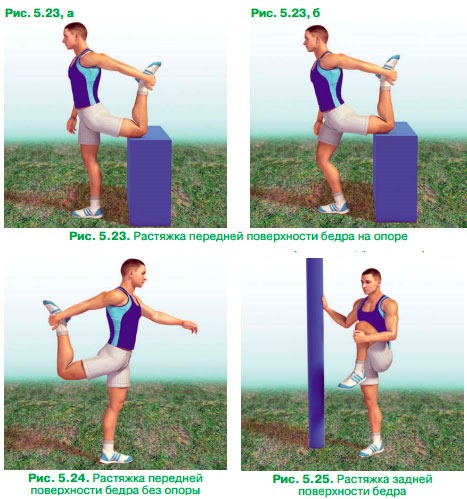 Рис. 5.23, а

Рис. 5.23, б

Рис. 5.23. Растяжка передней поверхности бедра на опоре

Рис. 5.24. Растяжка передней поверхности бедра без опоры

Рис. 5.25. Растяжка задней поверхности бедра