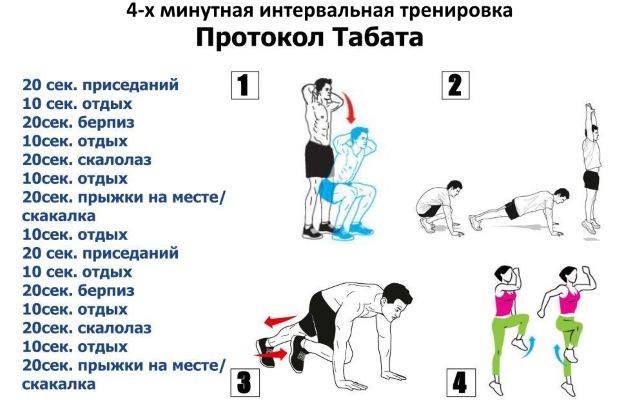 4-х минутная интервальная тренировка
Протокол Табата

20 сек. приседаний
10 сек. отдых
20сек. берпиз
10сек. отдых
20сек. скалолаз
10сек. отдых
20сек. прыжки на месте/ скакалка
10сек. отдых
20 сек. приседаний
10 сек. отдых
20сек. берпиз
10сек. отдых
20сек. скалолаз
10сек. отдых
20сек. прыжки на месте/ скакалка

1

2

3

4