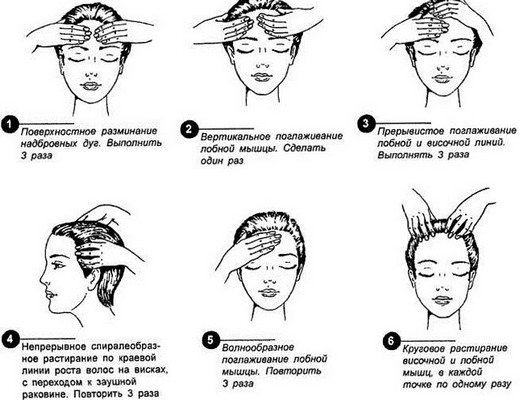 1
Поверхностное разминание надбровных дуг. Выполнить 3 раза

2
Вертикальное поглаживание лобной мышцы. Сделать один раз

3
Прерывистое поглаживание лобной и височной линий. Выполнять 3 раза

4
Непрерывное спиралеобразное растирание по краевой линии роста волос на висках, с переходом к заушной раковине. Повторить 3 раза

5
Волнообразное поглаживание лобной мышцы. Повторить 3 раза

6
Круговое растирание височной и лобной мышц, в каждой точке по одному разу