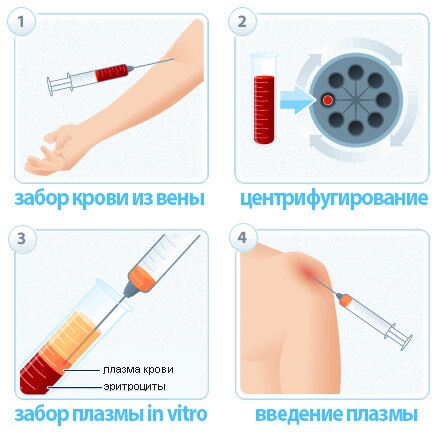 1

забор крови из вены

2

центрифугирование

3

плазма крови

эритроциты

забор плазмы in vitro

4

введение плазмы