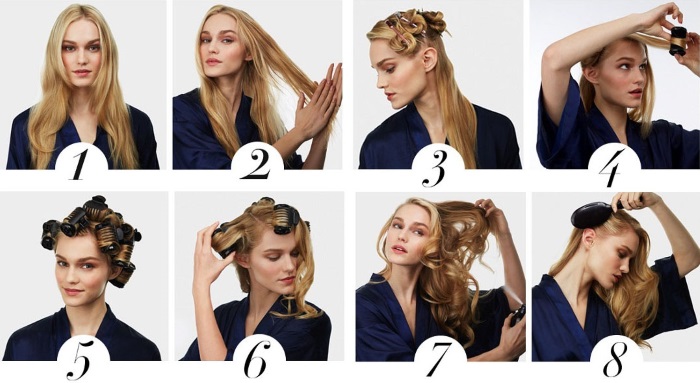 1
2
3
4
5
6
7
8