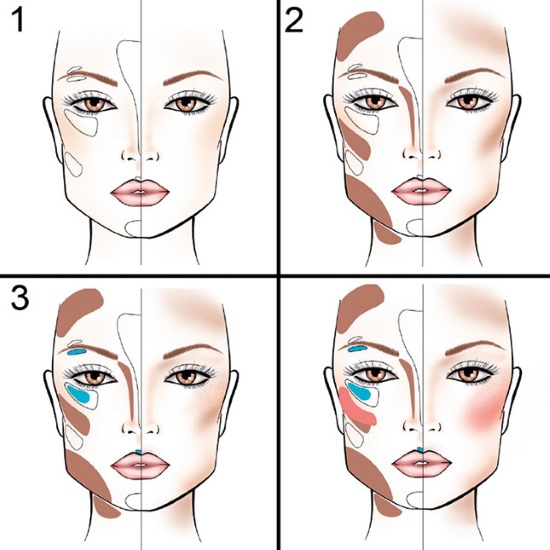 1

2

3