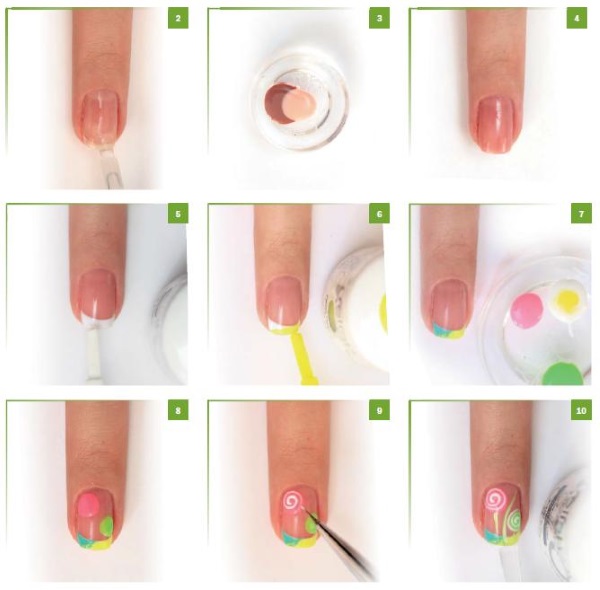 2

3

4

5

6

7

8

9

10