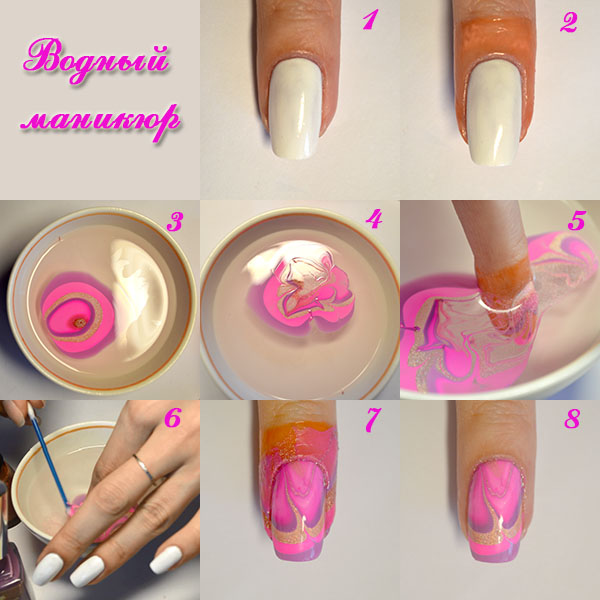 Водный маникюр

1

2

3

4

5

6

7

8