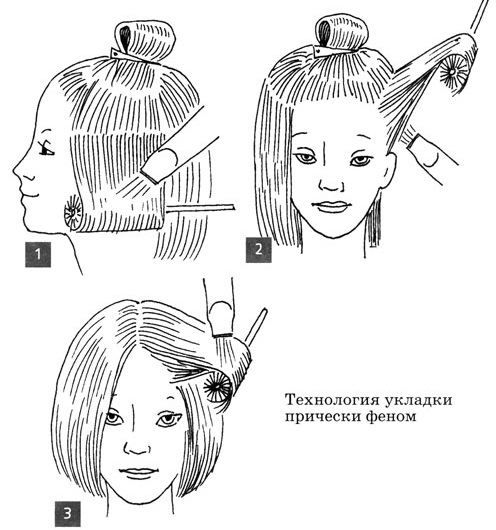 1

2

3

Технология укладки прически феном