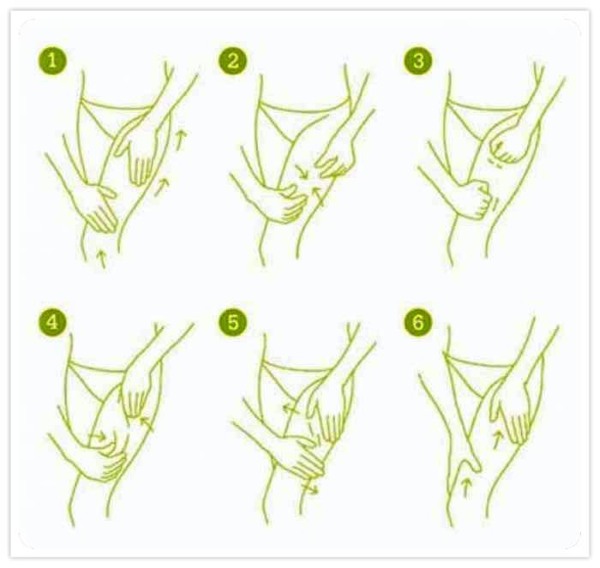 1
2
3
4
5
6