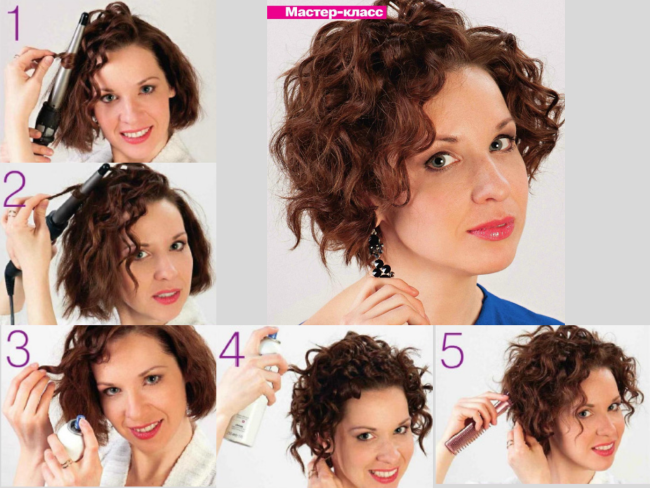 1

Мастер-класс

2

3

4

5