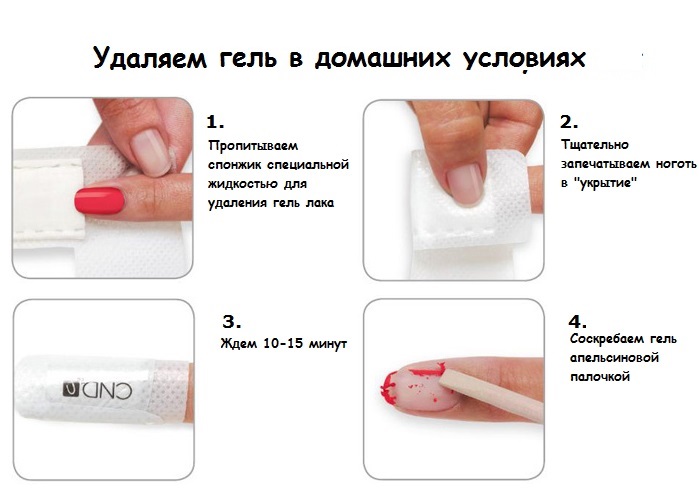 Удаляем гель в домашних условиях

1.
Пропитываем спонжик специальной жидкостью для удаления гель лака

2.
Тщательно запечатываем ноготь в "укрытие"

CND

3.
Ждем 10-15 минут

4.
Соскребаем гель апельсиновой палочкой