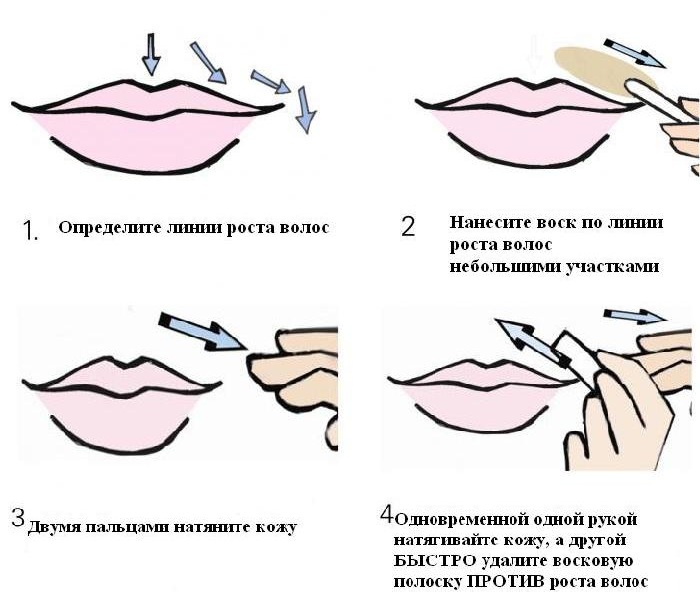 1. Определите линии роста волос

2 Нанесите воск по линии роста волос небольшими участками

3 Двумя пальцами натяните кожу

4 Одновременной одной рукой натягивайте кожу, а другой БЫСТРО удалите восковую полоску ПРОТИВ роста волос